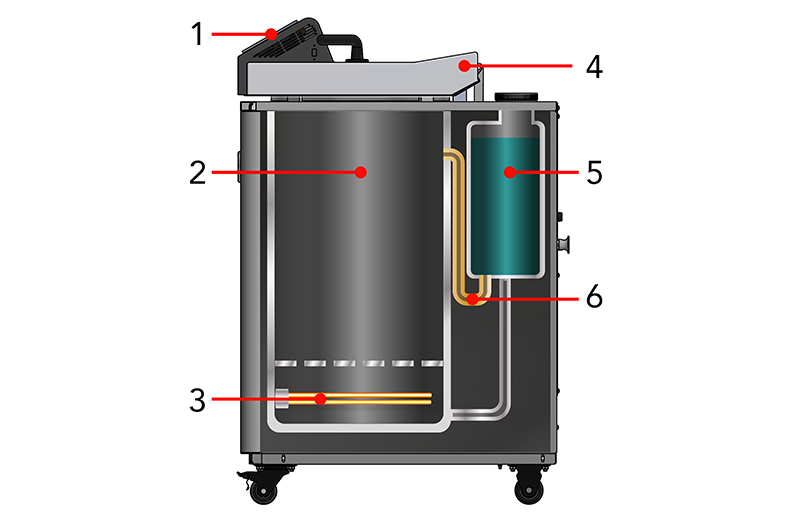 1
4
2
5
6
3